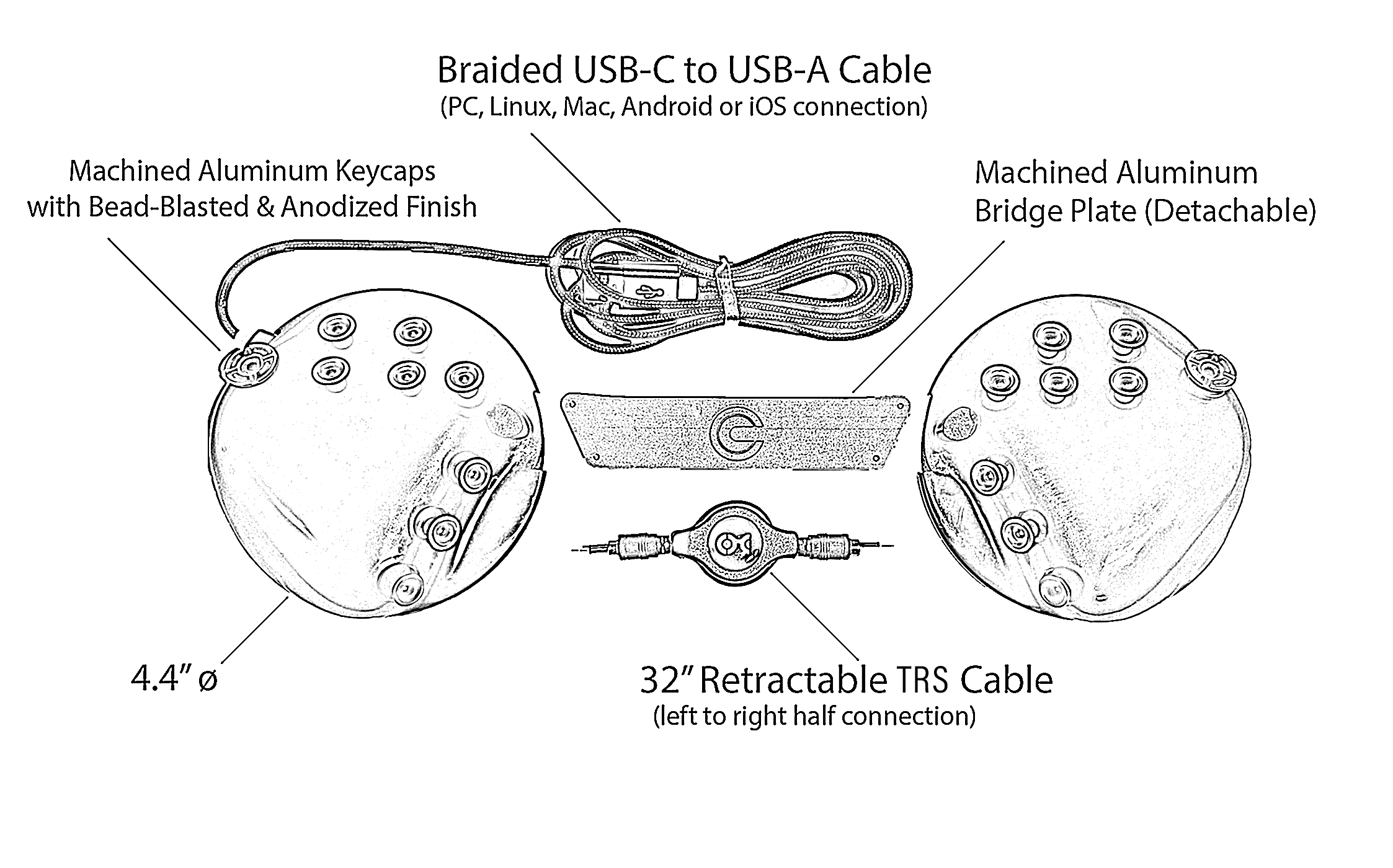 Braided USB-C to USB-A Cable
(PC, Linux, Mac, Android or iOS connection)

Machined Aluminum Keycaps with Bead-Blasted & Anodized Finish

Machined Aluminum Bridge Plate (Detachable)

4.4" ø

32" Retractable TRS Cable
(left to right half connection)